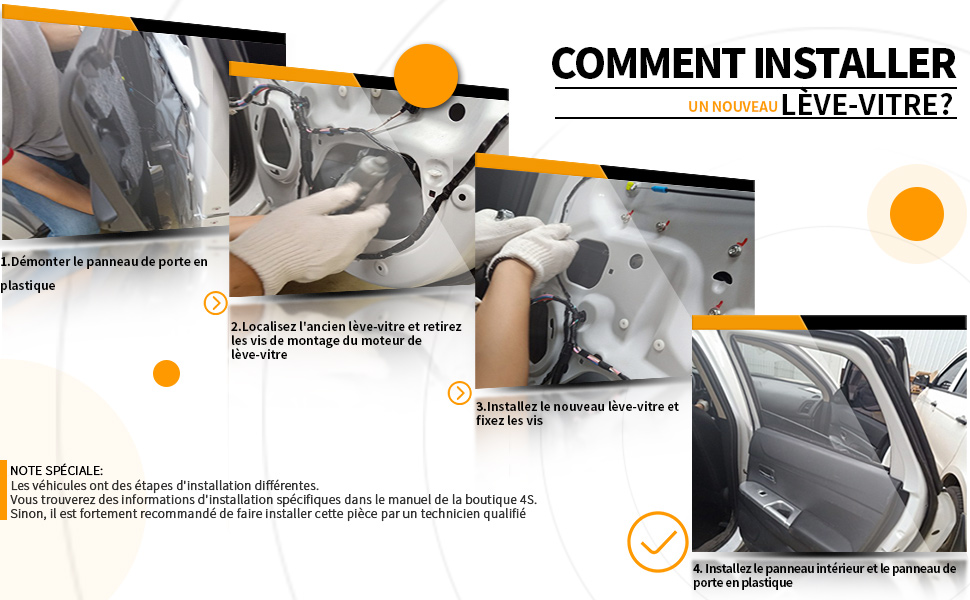 COMMENT INSTALLER
UN NOUVEAU LÈVE-VITRE?

1.Démonter le panneau de porte en plastique

2.Localisez l'ancien lève-vitre et retirez les vis de montage du moteur de lève-vitre

3.Installez le nouveau lève-vitre et fixez les vis

4. Installez le panneau intérieur et le panneau de porte en plastique

NOTE SPÉCIALE:
Les véhicules ont des étapes d'installation différentes.
Vous trouverez des informations d'installation spécifiques dans le manuel de la boutique 4S.
Sinon, il est fortement recommandé de faire installer cette pièce par un technicien qualifié