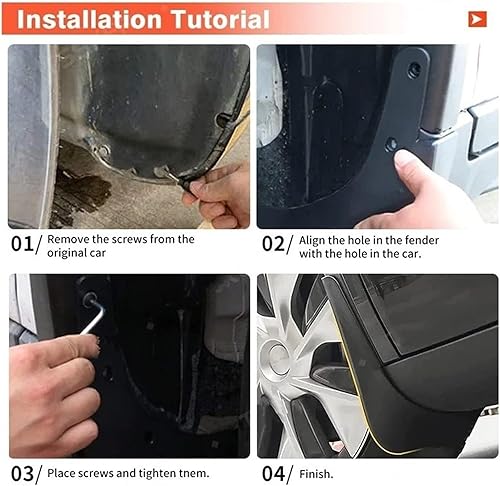 Installation Tutorial

01/ Remove the screws from the original car

02/ Align the hole in the fender with the hole in the car.

03/ Place screws and tighten tnem.

04/ Finish.