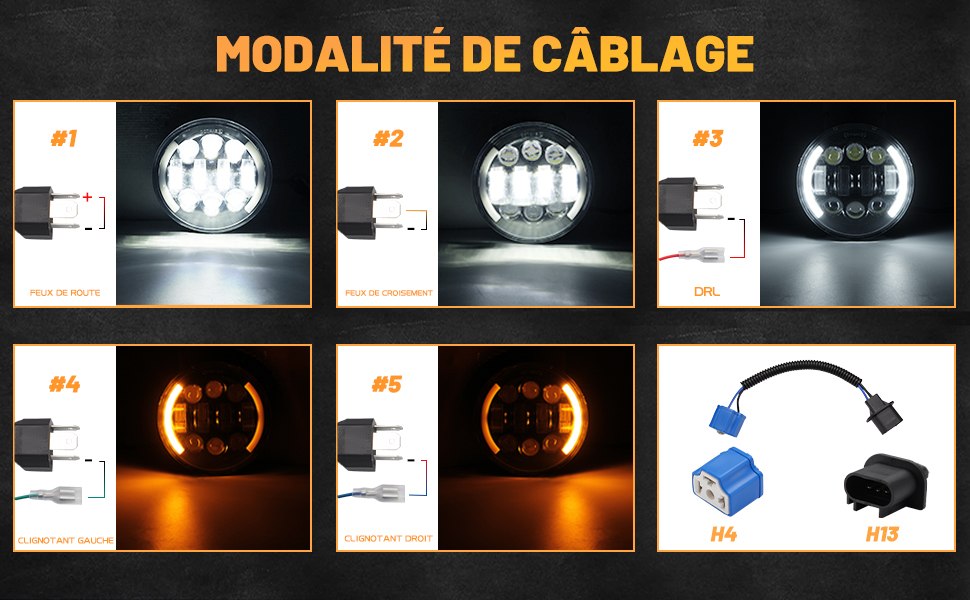 MODALITÉ DE CÂBLAGE

#1
+
-
FEUX DE ROUTE

#2
FEUX DE CROISEMENT

#3
DRL

#4
CLIGNOTANT GAUCHE

#5
CLIGNOTANT DROIT

H4

H13