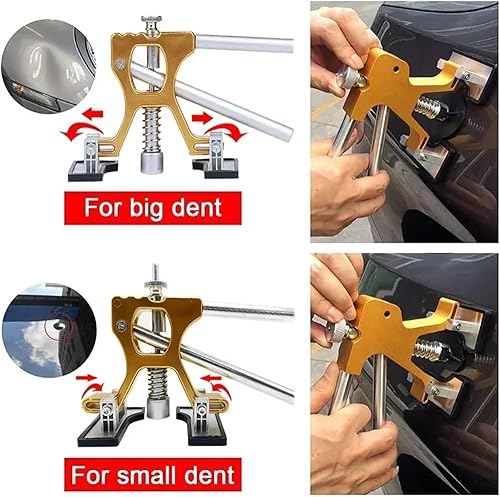 For big dent

For small dent