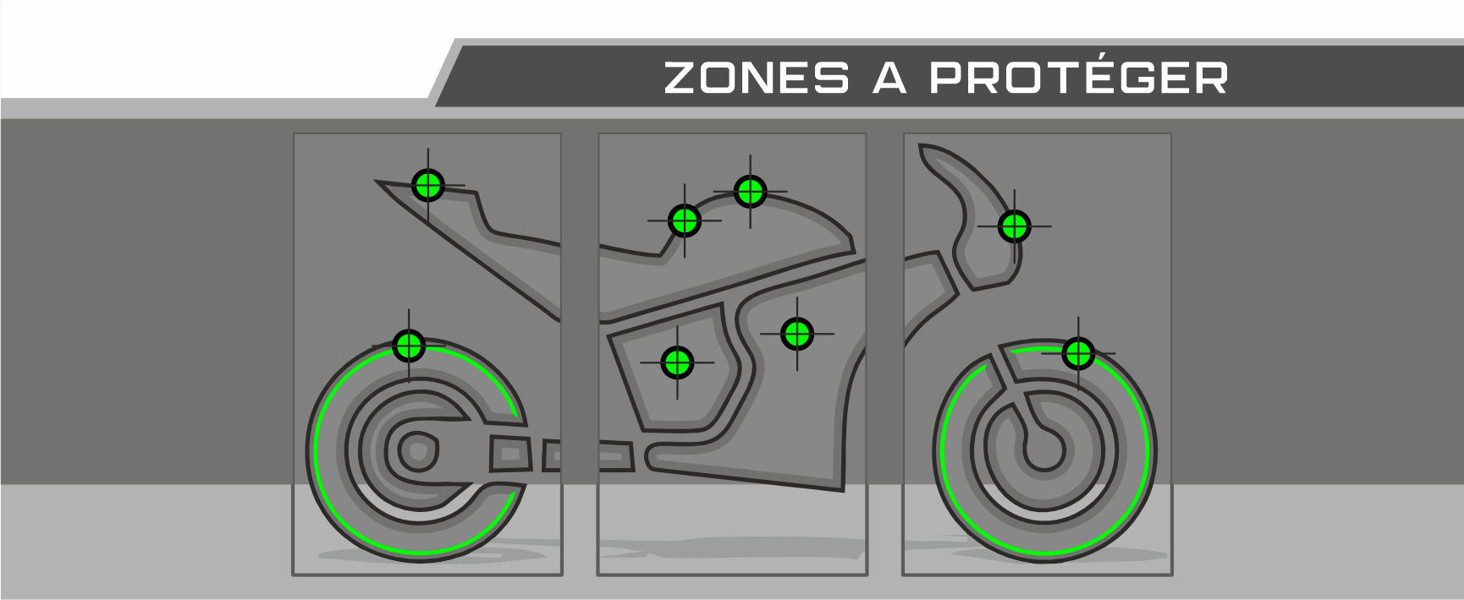 ZONES A PROTÉGER