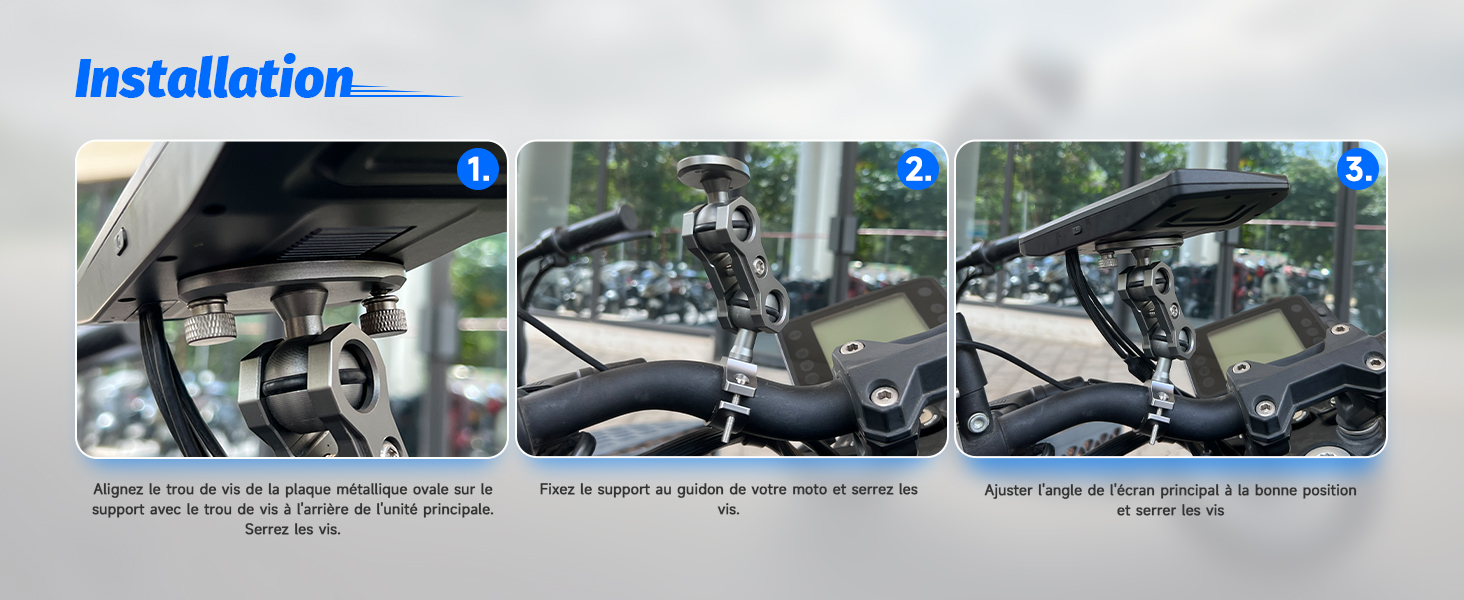 Installation

1.

Alignez le trou de vis de la plaque métallique ovale sur le support avec le trou de vis à l'arrière de l'unité principale. Serrez les vis.

2.

Fixez le support au guidon de votre moto et serrez les vis.

3.

Ajuster l'angle de l'écran principal à la bonne position et serrer les vis