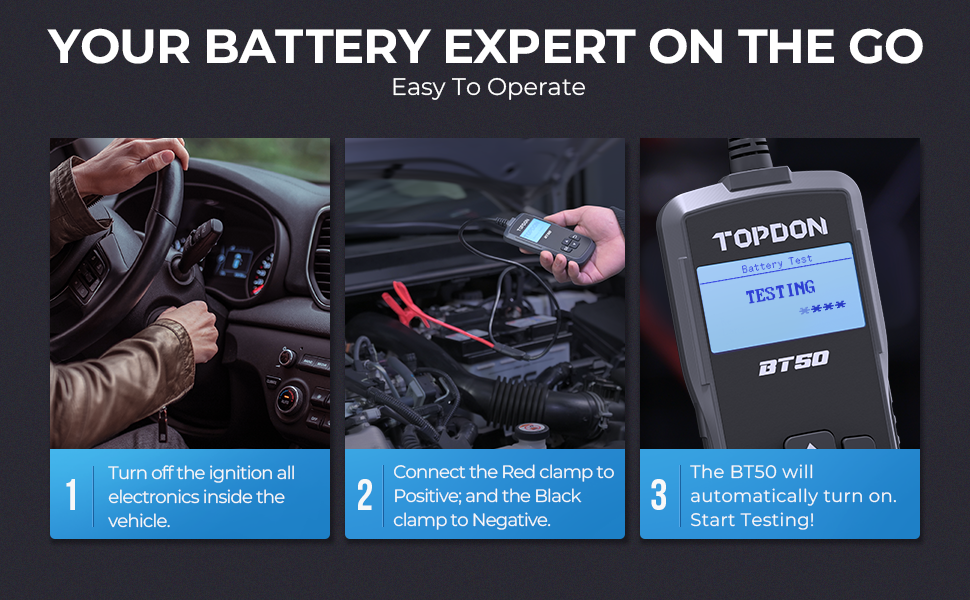 YOUR BATTERY EXPERT ON THE GO
Easy To Operate

TOPDON
Battery Test
TESTING
****
BT50

1 Turn off the ignition all electronics inside the vehicle.

2 Connect the Red clamp to Positive; and the Black clamp to Negative.

3 The BT50 will automatically turn on. Start Testing!