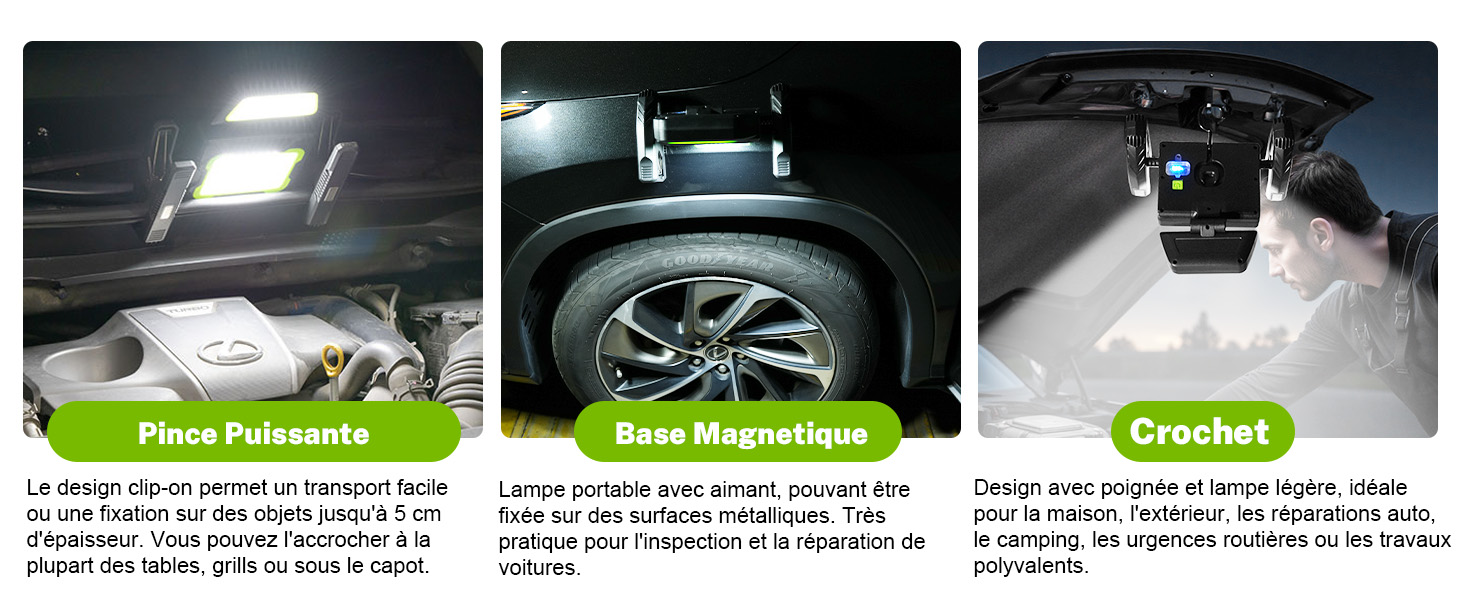 TURBO

Pince Puissante

Le design clip-on permet un transport facile ou une fixation sur des objets jusqu'à 5 cm d'épaisseur. Vous pouvez l'accrocher à la plupart des tables, grills ou sous le capot.

GOODYEAR

Base Magnetique

Lampe portable avec aimant, pouvant être fixée sur des surfaces métalliques. Très pratique pour l'inspection et la réparation de voitures.

Crochet

Design avec poignée et lampe légère, idéale pour la maison, l'extérieur, les réparations auto, le camping, les urgences routières ou les travaux polyvalents.