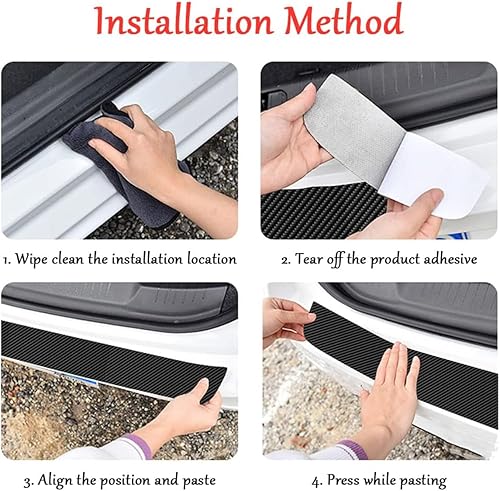 Installation Method

1. Wipe clean the installation location

2. Tear off the product adhesive

3. Align the position and paste

4. Press while pasting