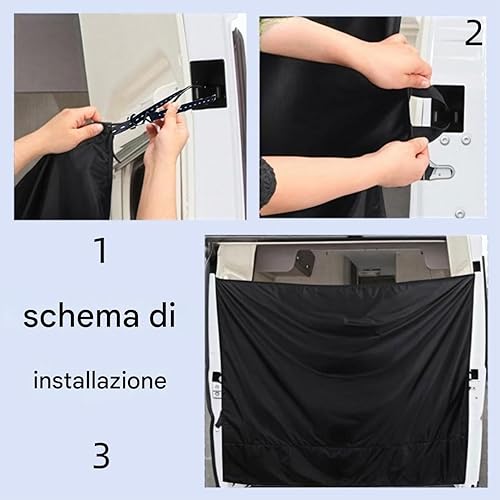 2

1

schema di

installazione

3