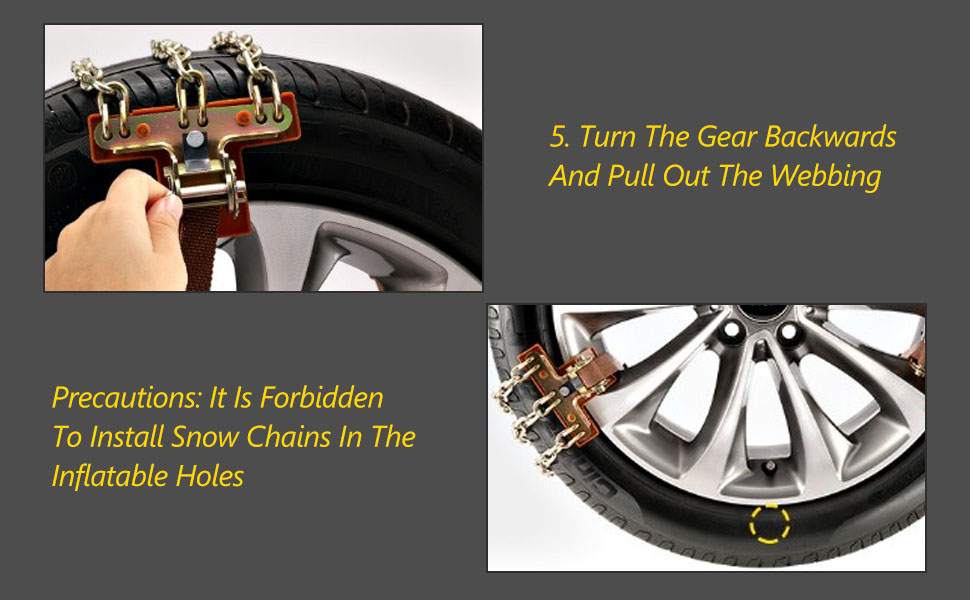 5. Turn The Gear Backwards And Pull Out The Webbing

Precautions: It Is Forbidden To Install Snow Chains In The Inflatable Holes