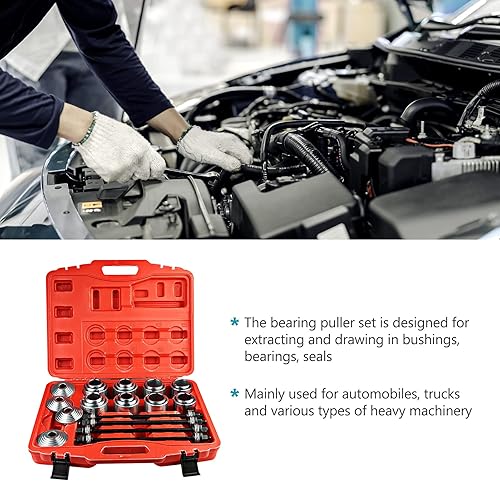 * The bearing puller set is designed for extracting and drawing in bushings, bearings, seals

* Mainly used for automobiles, trucks and various types of heavy machinery