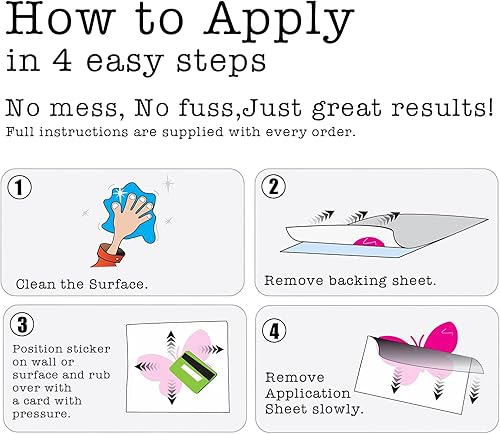 How to Apply
in 4 easy steps

No mess, No fuss,Just great results!
Full instructions are supplied with every order.

1
Clean the Surface.

2
Remove backing sheet.

3
Position sticker on wall or surface and rub over with a card with pressure.

4
Remove Application Sheet slowly.