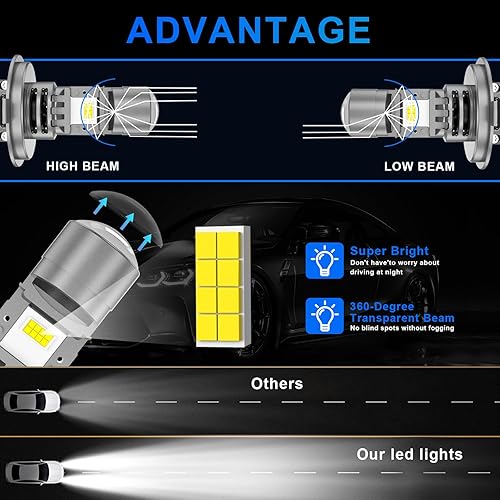 ADVANTAGE

HIGH BEAM

LOW BEAM

Super Bright
Don't have'to worry about driving at night

360-Degree Transparent Beam
No blind spots without fogging

Others

Our led lights