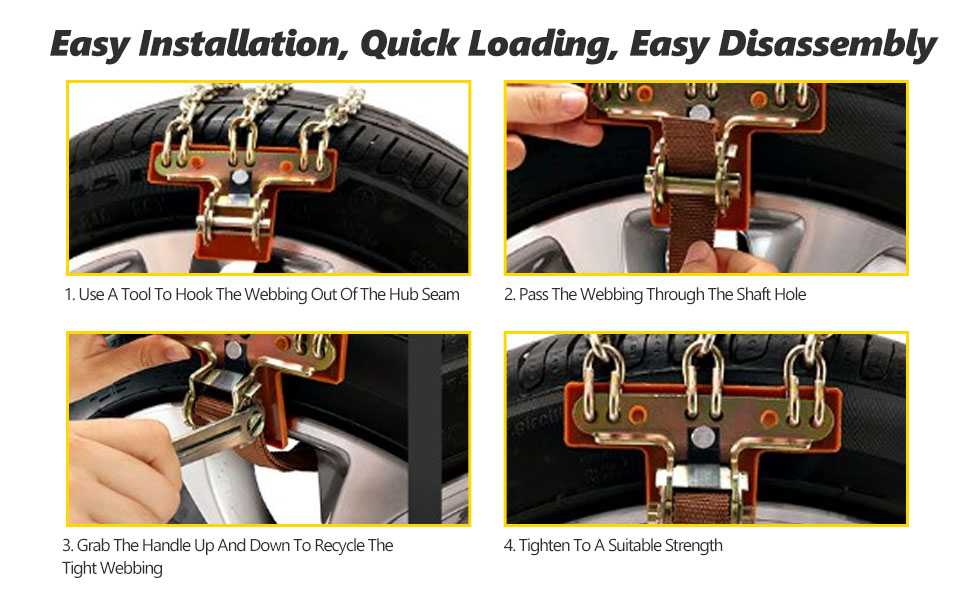 Easy Installation, Quick Loading, Easy Disassembly

1. Use A Tool To Hook The Webbing Out Of The Hub Seam

2. Pass The Webbing Through The Shaft Hole

3. Grab The Handle Up And Down To Recycle The Tight Webbing

4. Tighten To A Suitable Strength