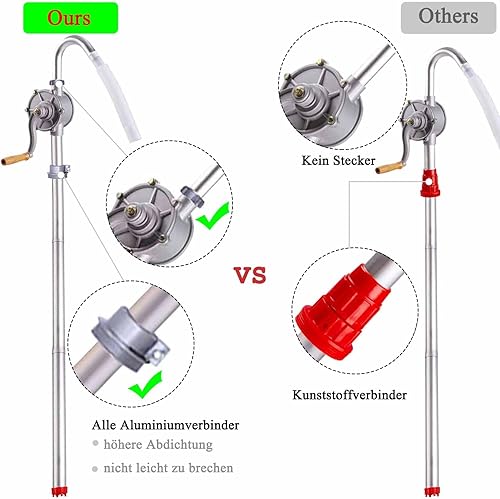 Ours

Others

Kein Stecker

VS

Kunststoffverbinder

Alle Aluminiumverbinder

höhere Abdichtung

nicht leicht zu brechen