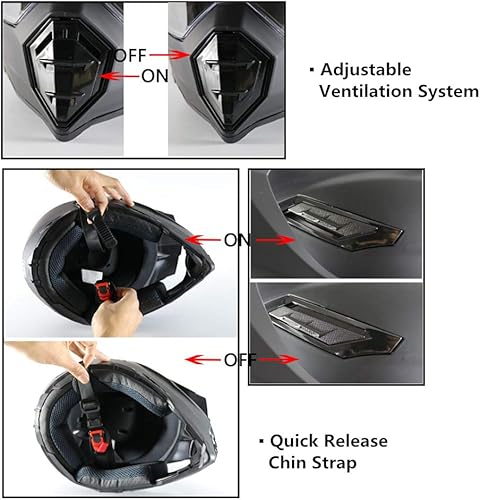 OFF
ON

▪ Adjustable Ventilation System

ON

OFF

▪ Quick Release Chin Strap