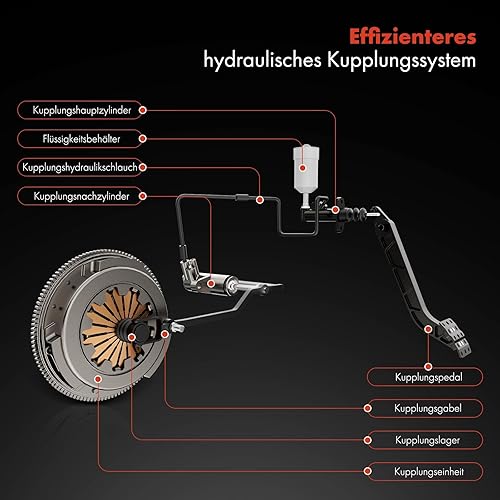 Effizienteres
hydraulisches Kupplungssystem

Kupplungshauptzylinder

Flüssigkeitsbehälter

Kupplungshydraulikschlauch

Kupplungsnachzylinder

Kupplungspedal

Kupplungsgabel

Kupplungslager

Kupplungseinheit