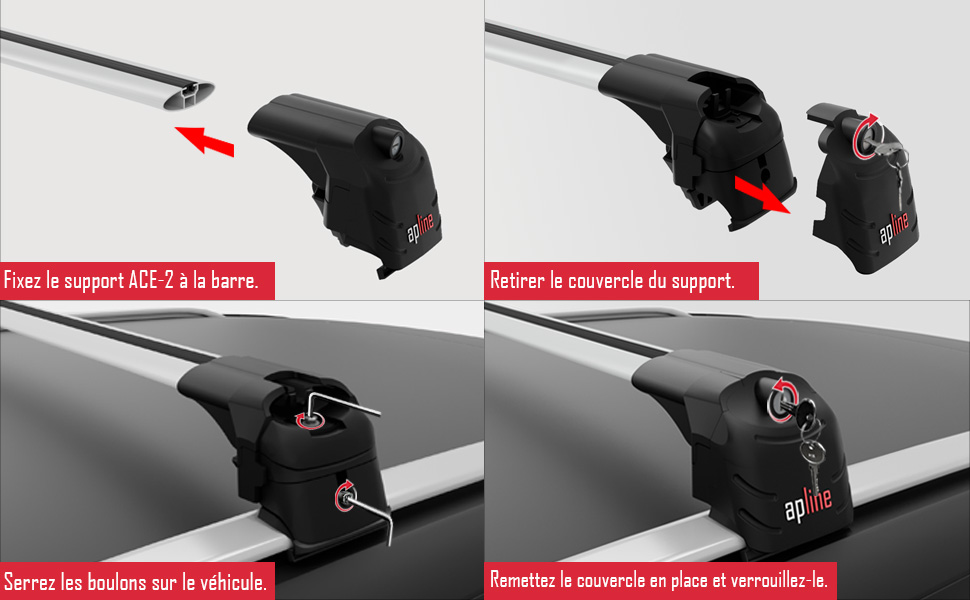 apline

Fixez le support ACE-2 à la barre.

apline

Retirer le couvercle du support.

Serrez les boulons sur le véhicule.

apline

Remettez le couvercle en place et verrouillez-le.